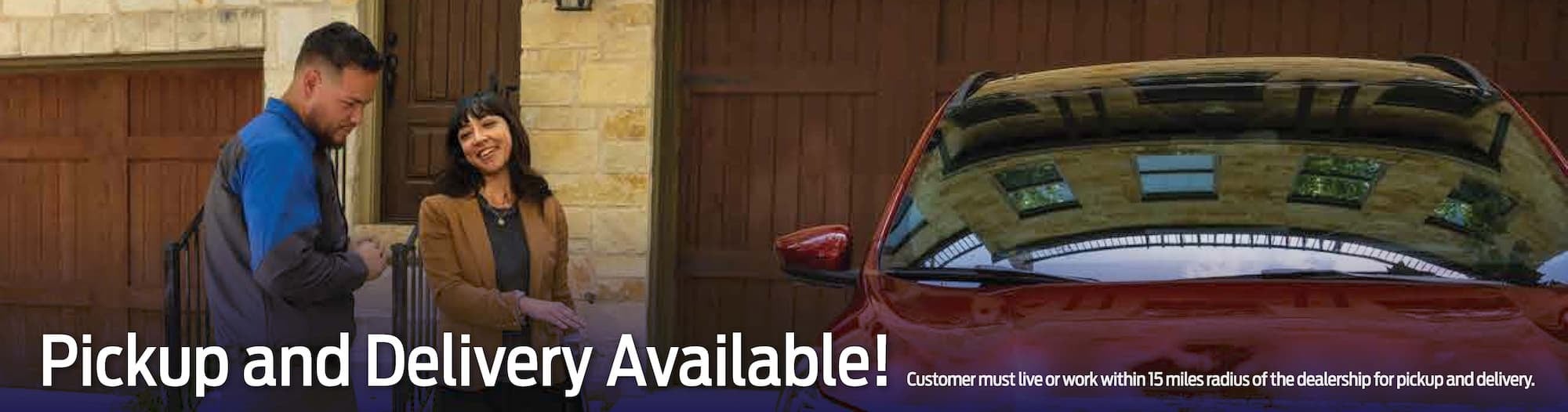 Pickup and Delivery Available!

Customer must live or work within 15 miles radius of the dealership for pickup and delivery.